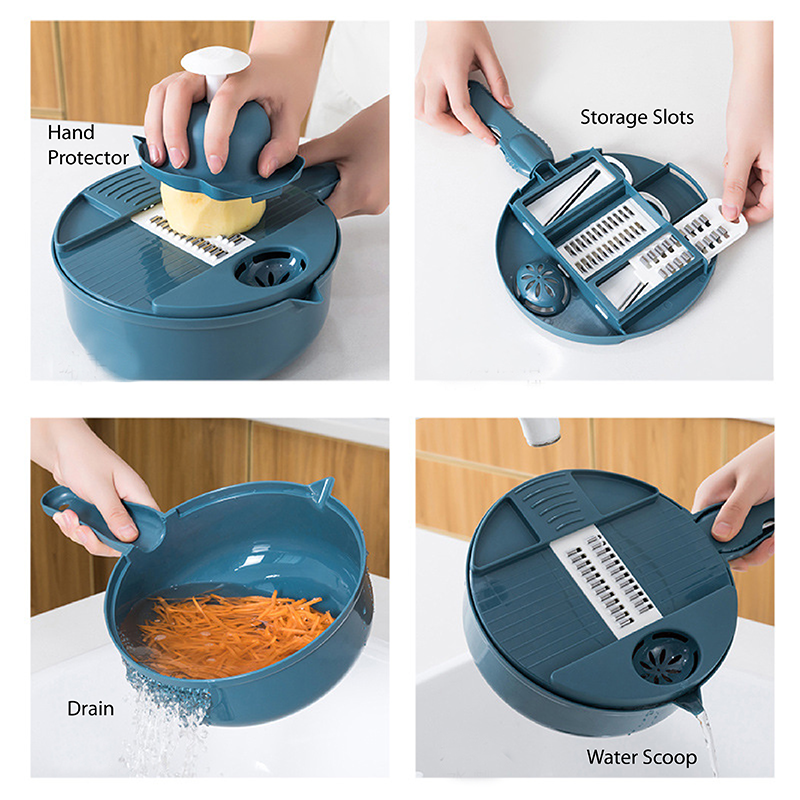 Hand Protector

Storage Slots

Drain

Water Scoop